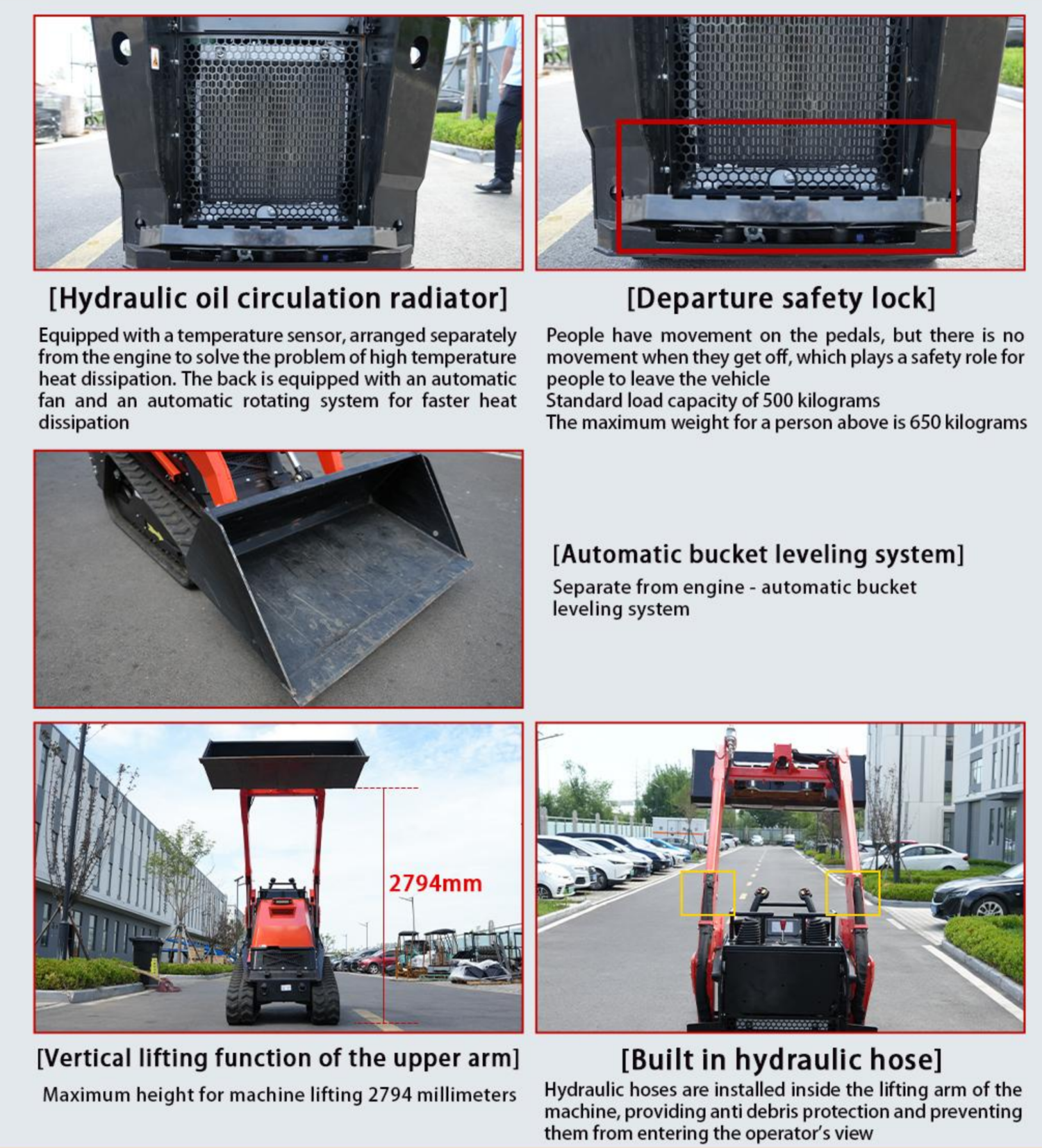 [Hydraulic oil circulation radiator]

Equipped with a temperature sensor, arranged separately from the engine to solve the problem of high temperature heat dissipation. The back is equipped with an automatic fan and an automatic rotating system for faster heat dissipation

[Departure safety lock]

People have movement on the pedals, but there is no movement when they get off, which plays a safety role for people to leave the vehicle
Standard load capacity of 500 kilograms
The maximum weight for a person above is 650 kilograms

[Automatic bucket leveling system]

Separate from engine - automatic bucket leveling system

2794mm

[Vertical lifting function of the upper arm]

Maximum height for machine lifting 2794 millimeters

[Built in hydraulic hose]

Hydraulic hoses are installed inside the lifting arm of the machine, providing anti debris protection and preventing them from entering the operator's view